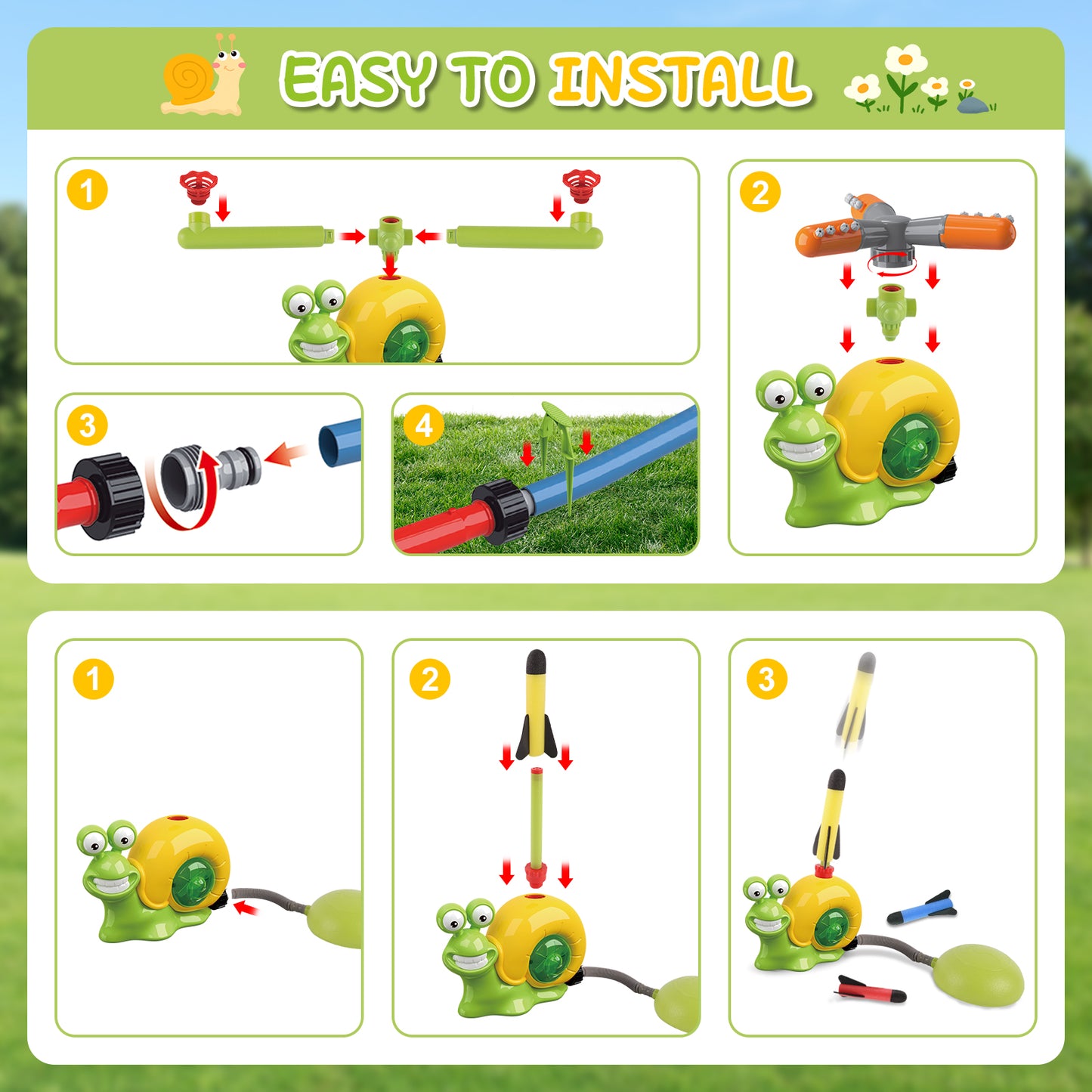 EASY TO INSTALL

1

2

3

4

1

2

3